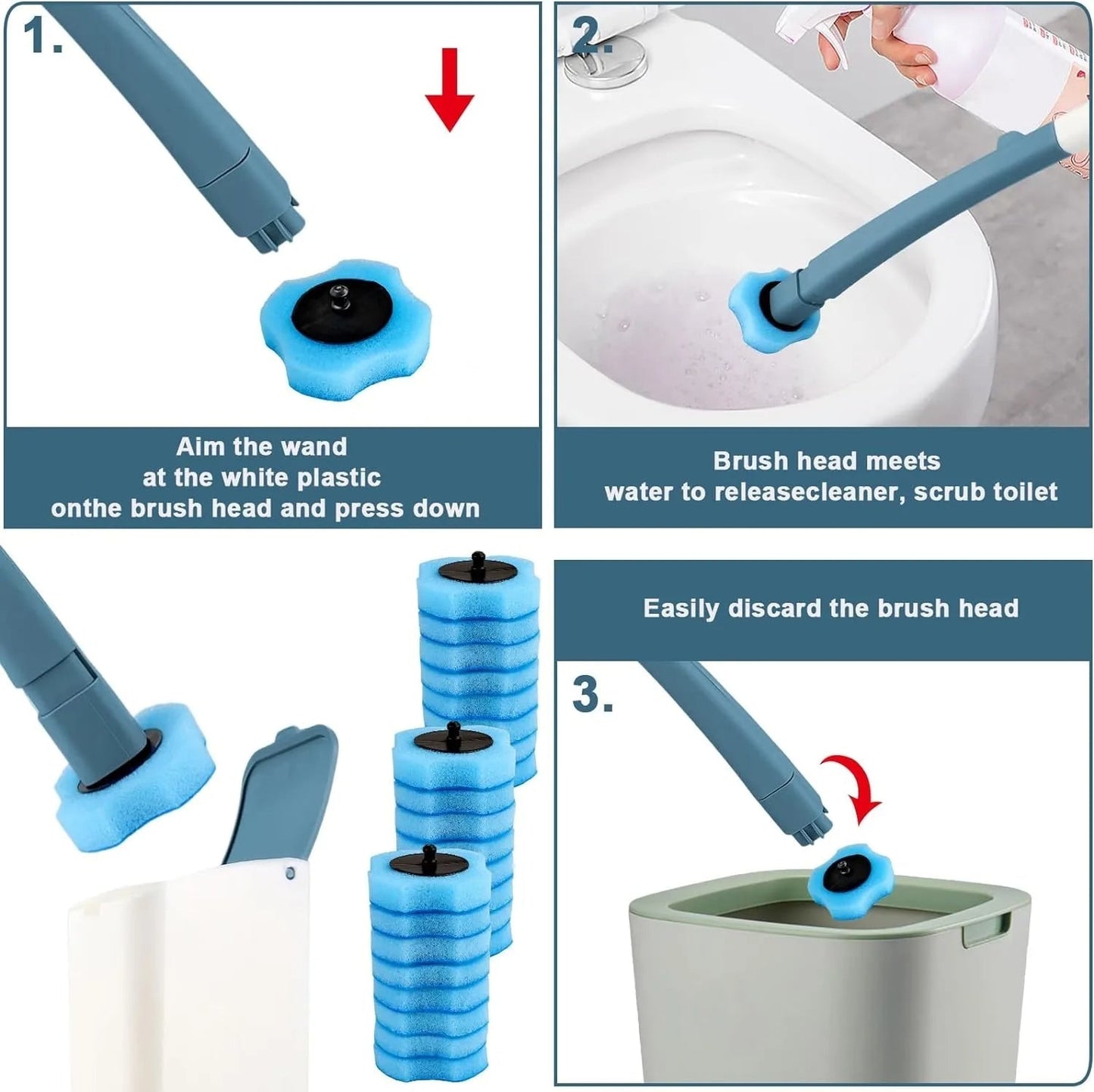 1.

Aim the wand at the white plastic onthe brush head and press down

2.

Brush head meets water to releasecleaner, scrub toilet

Easily discard the brush head

3.