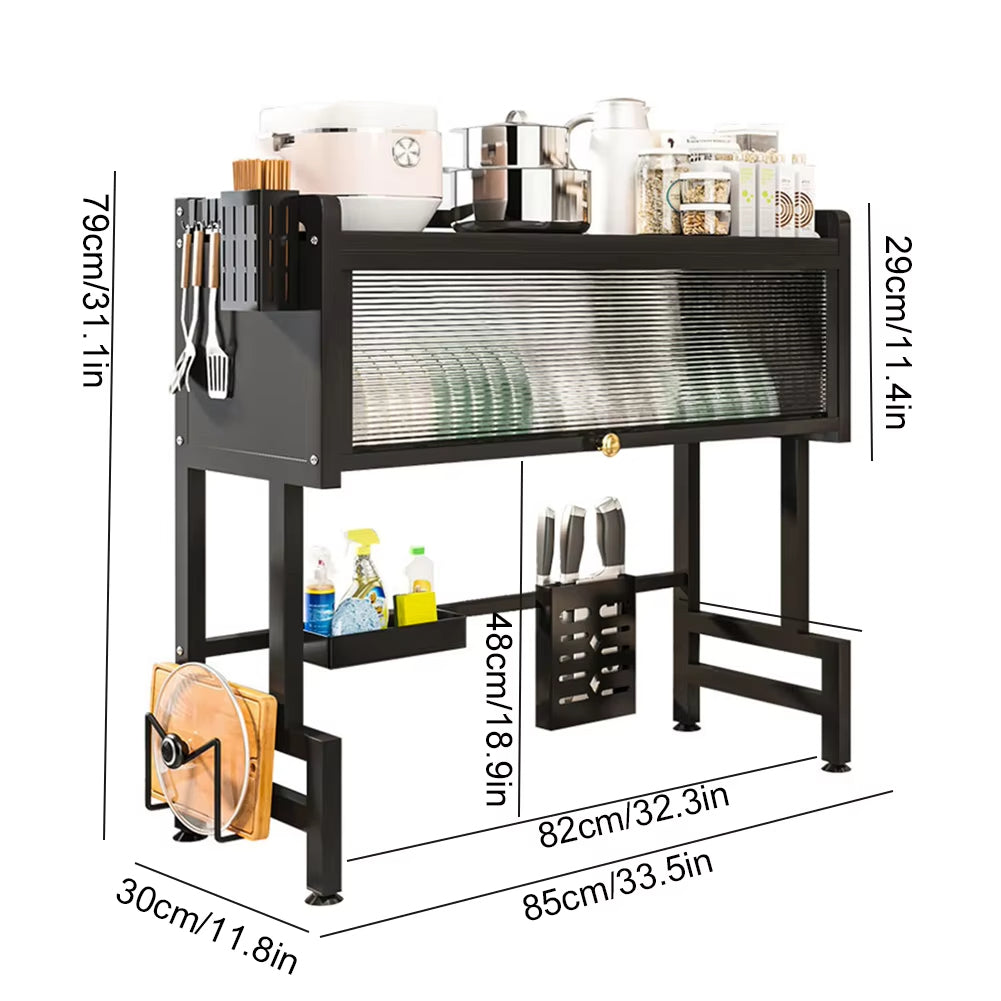 79cm/31.1in

29cm/11.4in

48cm/18.9in

82cm/32.3in

85cm/33.5in

30cm/11.8in