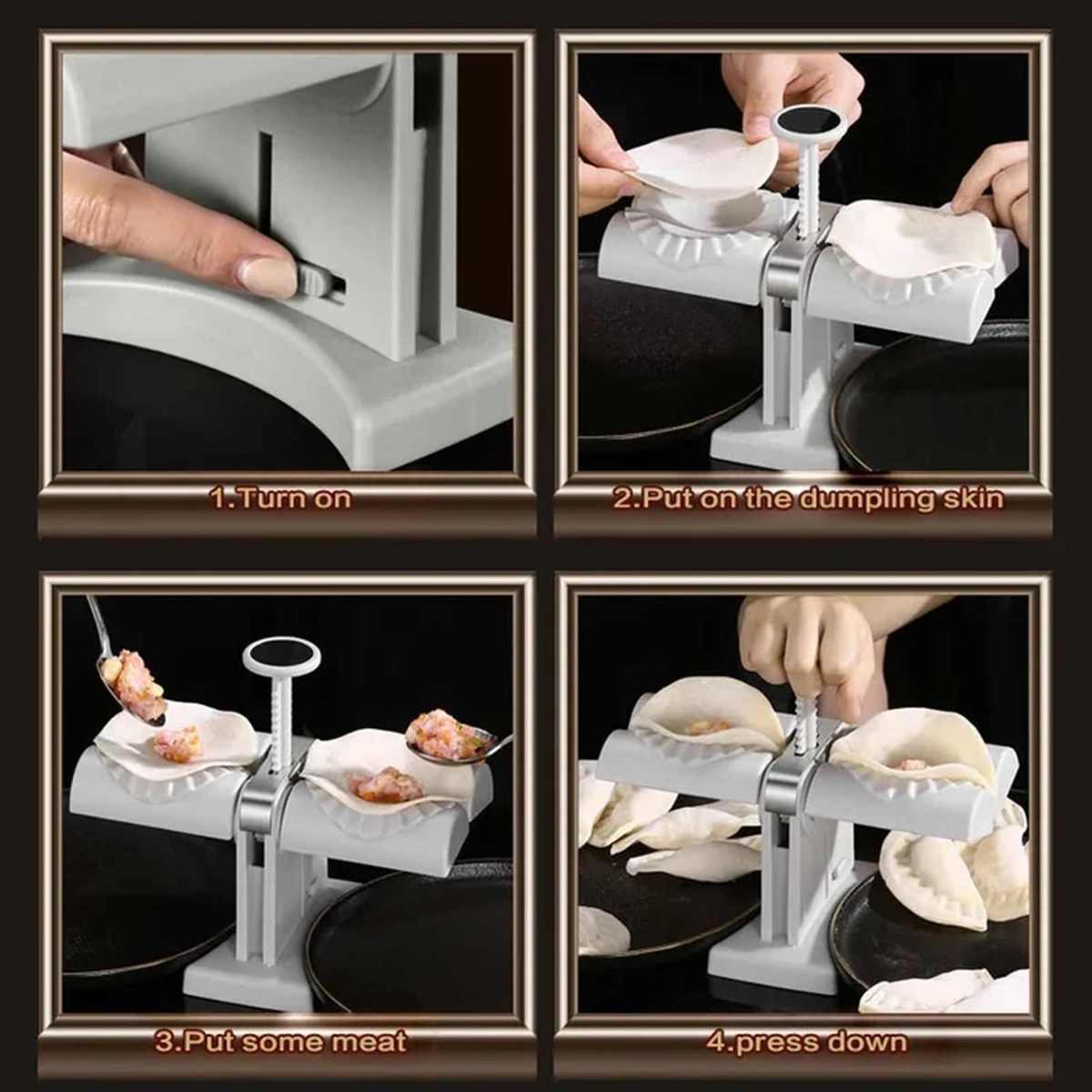 1.Turn on

2.Put on the dumpling skin

3.Put some meat

4.press down